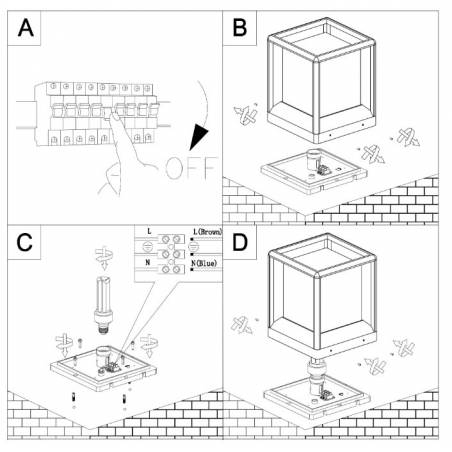 A

OFF

B

C

L

L(Brown)

N

N(Blue)

D