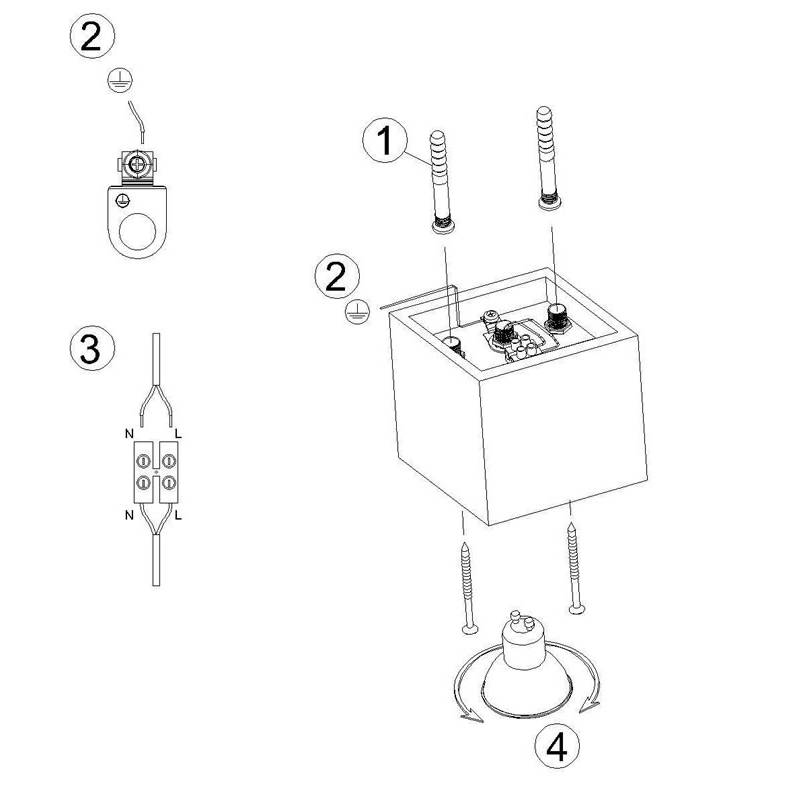 2

3

N L

N L

1

2

4